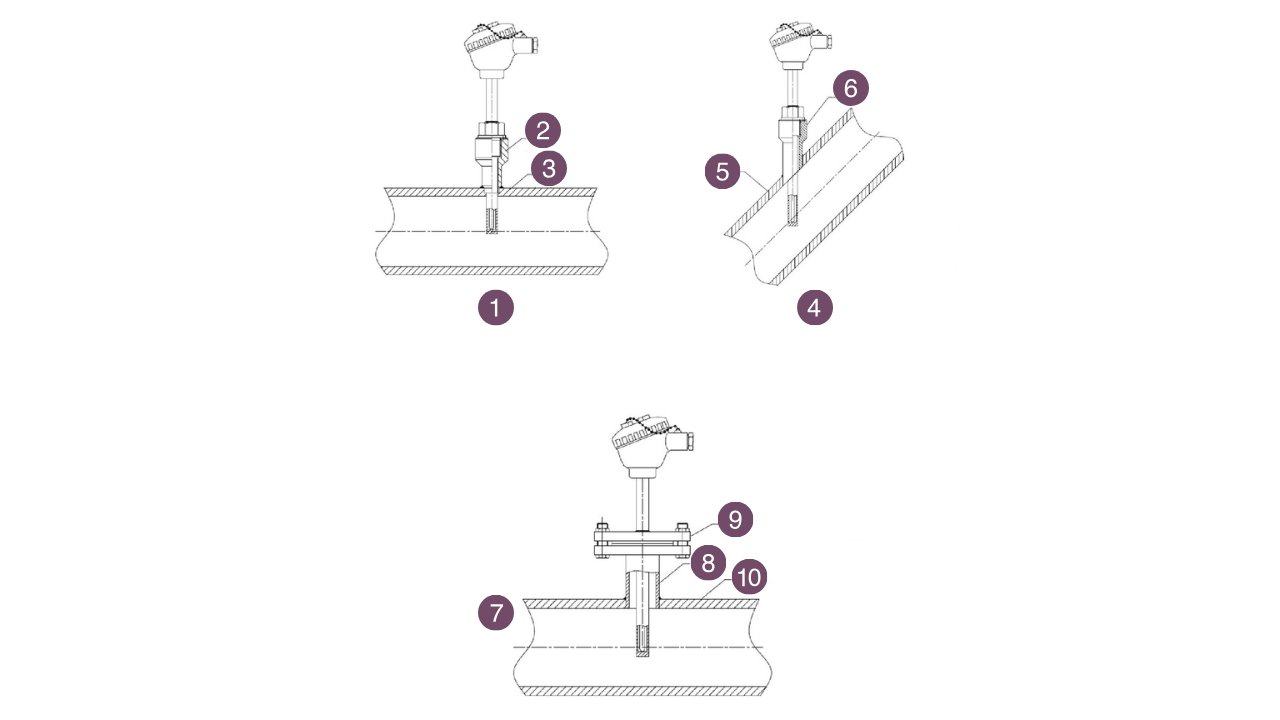 2
3
1
6
5
4
9
8
10
7