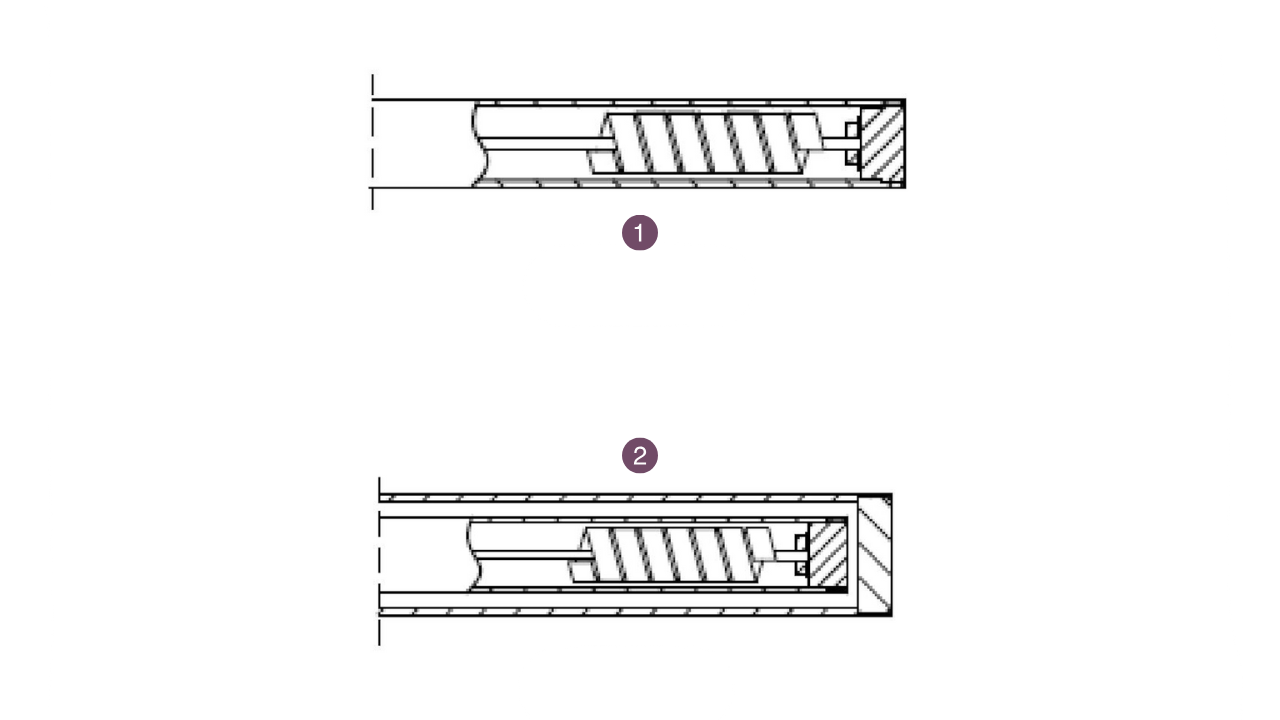 1

2