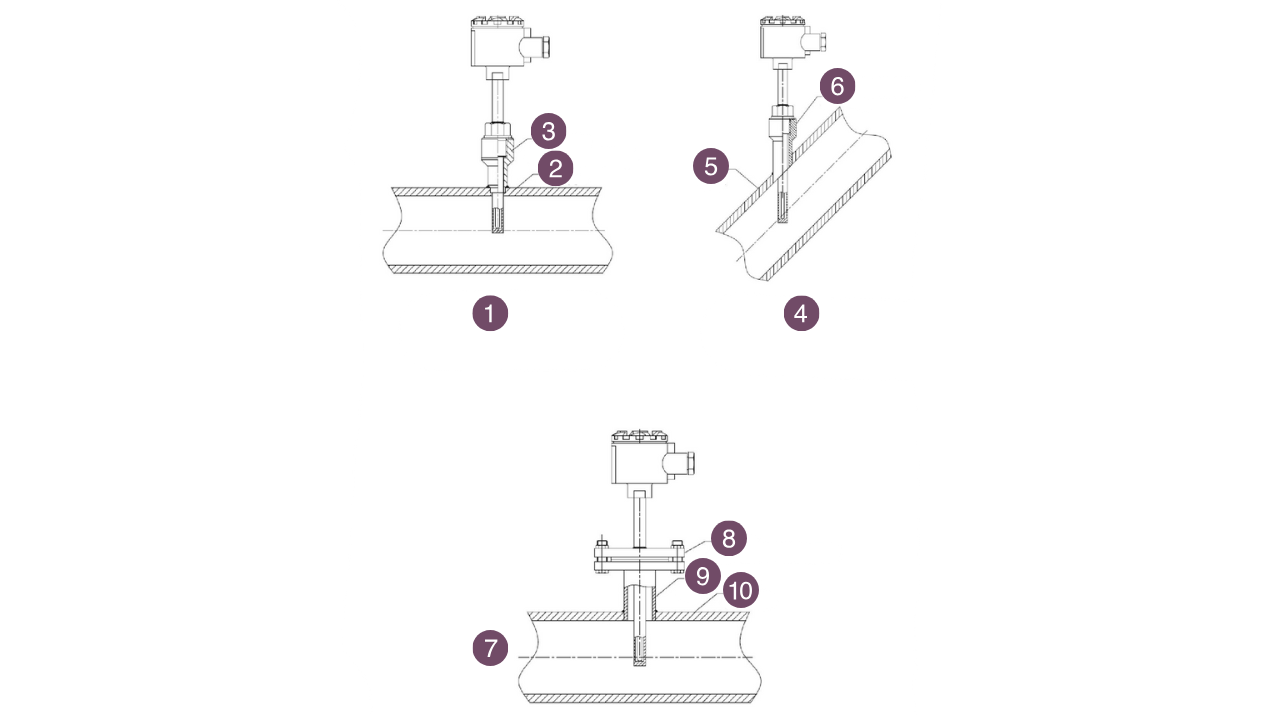 3
2
1
6
5
4
8
9
10
7